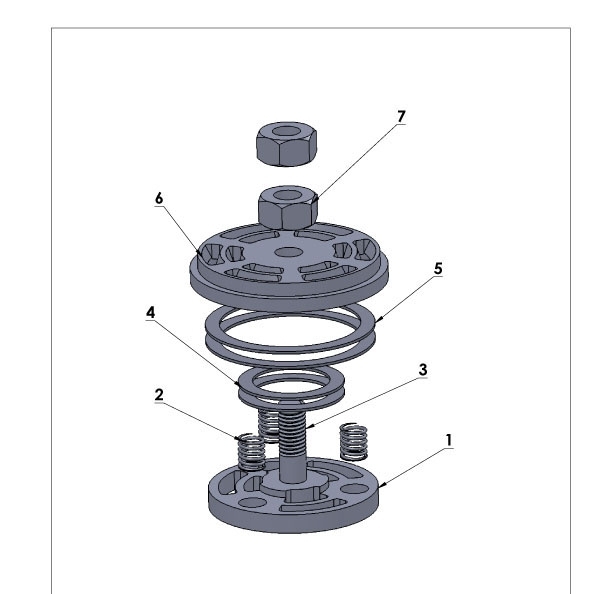 7
6
5
4
3
2
1